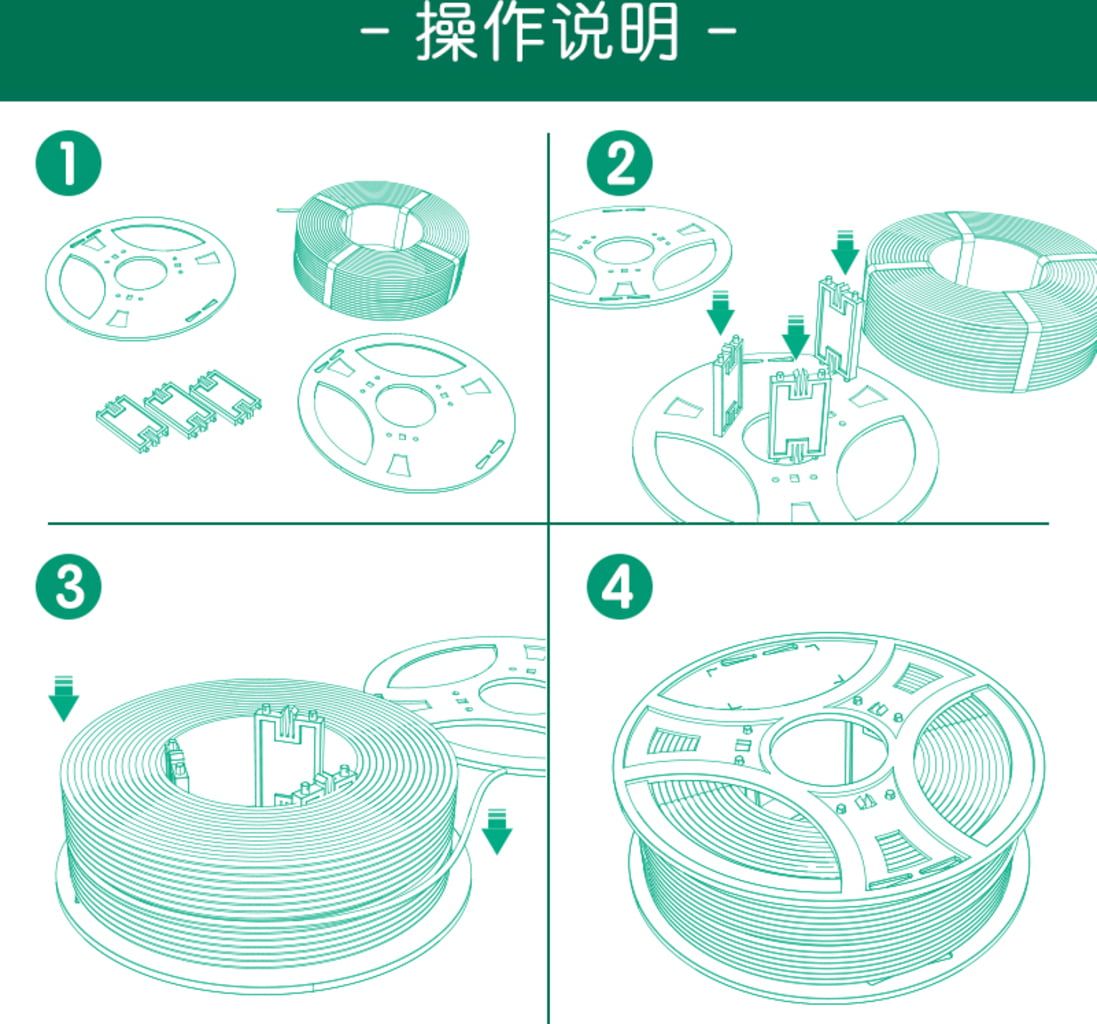 - 操作说明 -

1

2

3

4